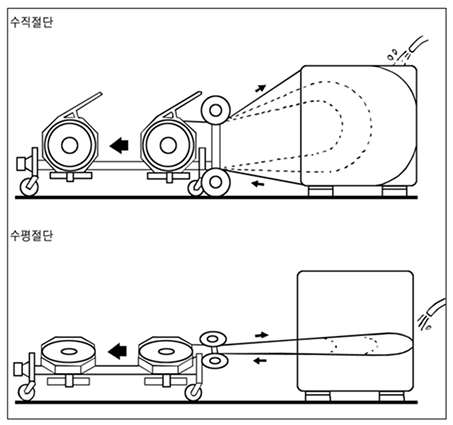 수직절단

수평절단